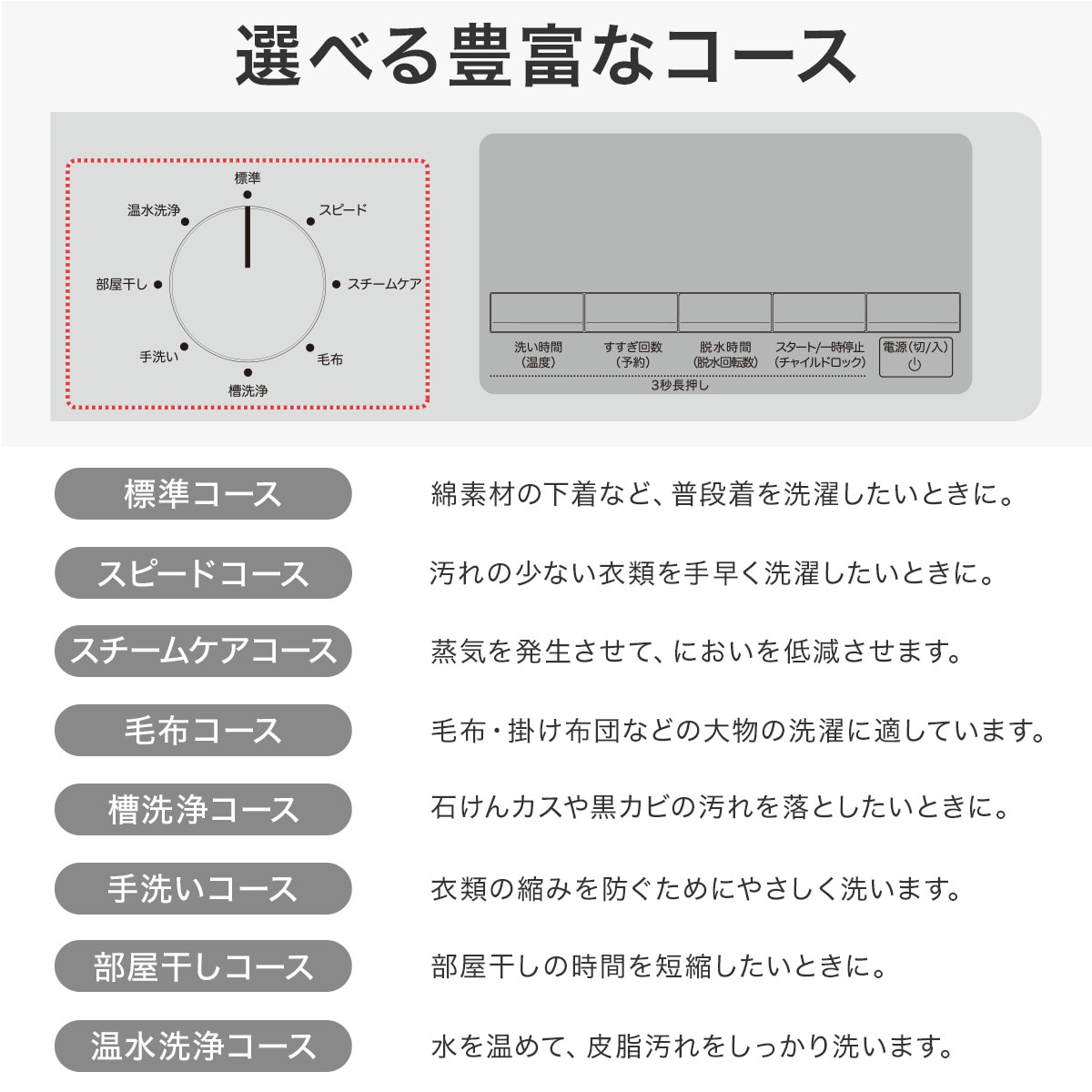 選べる豊富なコース

標準

スピード

スチームケア

毛布

槽洗浄

手洗い

部屋干し

温水洗浄

洗い時間
(温度)

すすぎ回数
(予約)

脱水時間
(脱水回転数)

スタート/一時停止
(チャイルドロック)

電源(切/入)

3秒長押し

標準コース

綿素材の下着など、普段着を洗濯したいときに。

スピードコース

汚れの少ない衣類を手早く洗濯したいときに。

スチームケアコース

蒸気を発生させて、においを低減させます。

毛布コース

毛布・掛け布団などの大物の洗濯に適しています。

槽洗浄コース

石けんカスや黒カビの汚れを落としたいときに。

手洗いコース

衣類の縮みを防ぐためにやさしく洗います。

部屋干しコース

部屋干しの時間を短縮したいときに。

温水洗浄コース

水を温めて、皮脂汚れをしっかり洗います。