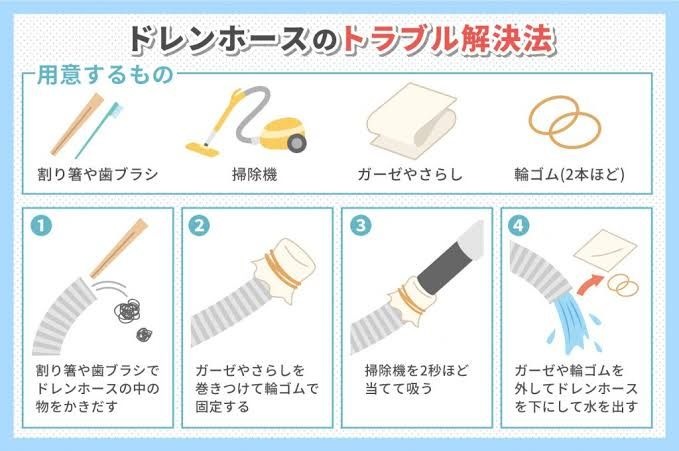 ドレンホースのトラブル解決法

用意するもの

割り箸や歯ブラシ

掃除機

ガーゼやさらし

輪ゴム(2本ほど)

1
割り箸や歯ブラシでドレンホースの中の物をかきだす

2
ガーゼやさらしを巻きつけて輪ゴムで固定する

3
掃除機を2秒ほど当てて吸う

4
ガーゼや輪ゴムを外してドレンホースを下にして水を出す