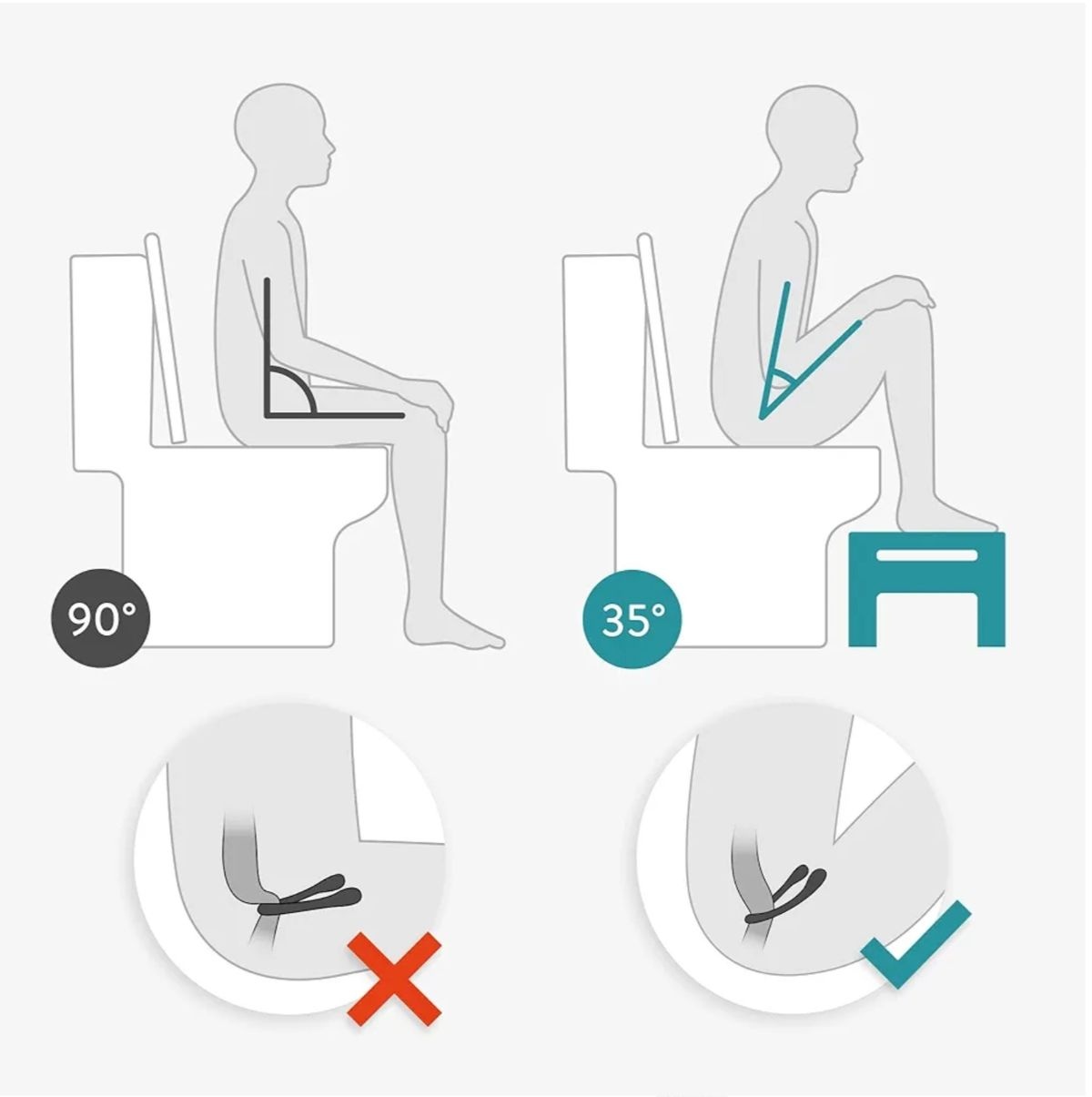 90°

35°